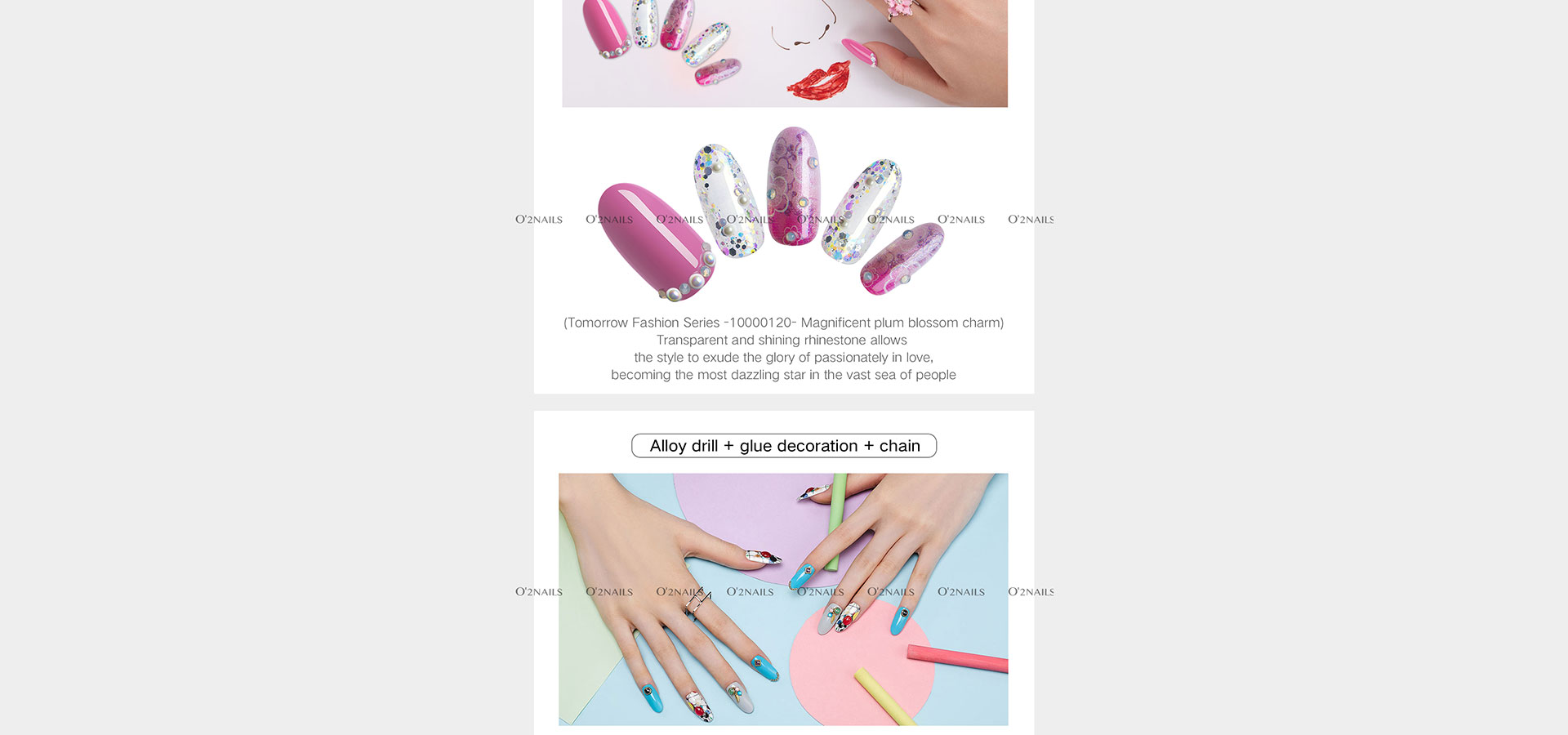 O'2NAILS O'2NAILS O'2NAILS O'2NAILS O'2NAILS O'2NAILS O'2NAILS O'2NAILS

(Tomorrow Fashion Series -10000120- Magnificent plum blossom charm)
Transparent and shining rhinestone allows
the style to exude the glory of passionately in love,
becoming the most dazzling star in the vast sea of people

Alloy drill + glue decoration + chain

O'2NAILS O'2NAILS O'2NAILS O'2NAILS O'2NAILS O'2NAILS O'2NAILS O'2NAILS