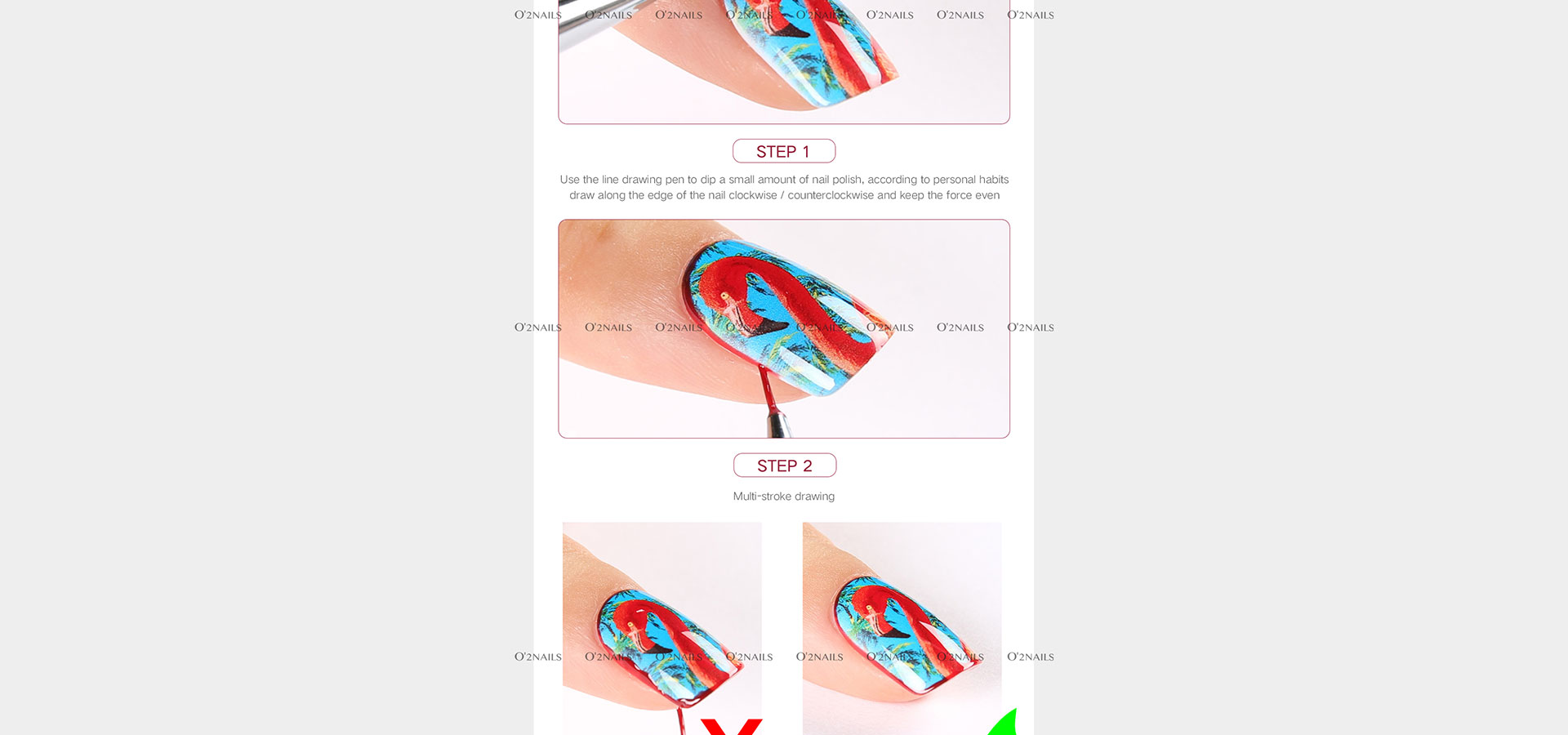 O'2NAILS O'2NAILS O'2NAILS O'2NAILS O'2NAILS O'2NAILS O'2NAILS O'2NAILS

STEP 1

Use the line drawing pen to dip a small amount of nail polish, according to personal habits draw along the edge of the nail clockwise / counterclockwise and keep the force even

O'2NAILS O'2NAILS O'2NAILS O'2NAILS O'2NAILS O'2NAILS O'2NAILS O'2NAILS

STEP 2

Multi-stroke drawing

O'2NAILS O'2NAILS O'2NAILS O'2NAILS O'2NAILS O'2NAILS O'2NAILS O'2NAILS